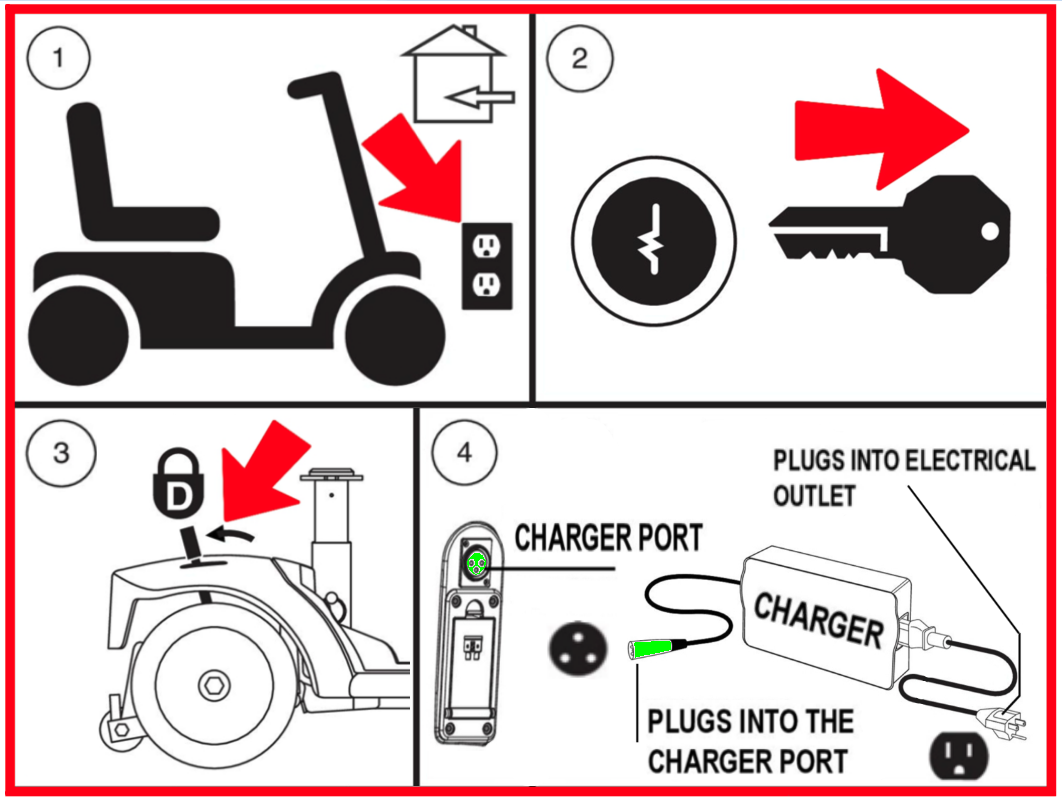 1

2

3

D

4

CHARGER PORT

PLUGS INTO ELECTRICAL OUTLET

CHARGER

PLUGS INTO THE CHARGER PORT